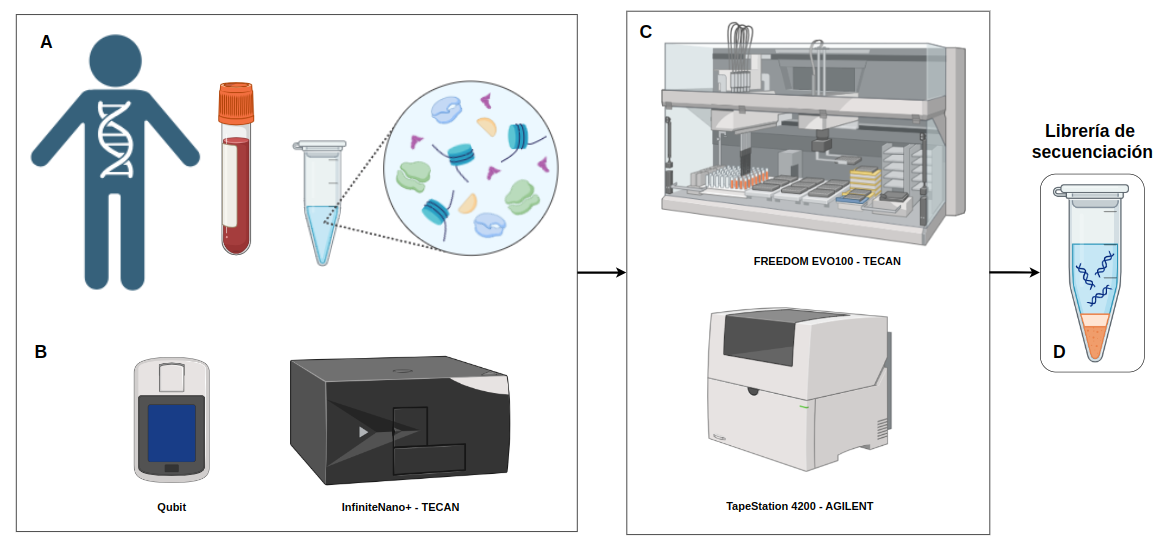 A

B

Qubit

InfiniteNano+ - TECAN

C

FREEDOM EVO100 - TECAN

TapeStation 4200 - AGILENT

Librería de secuenciación

D